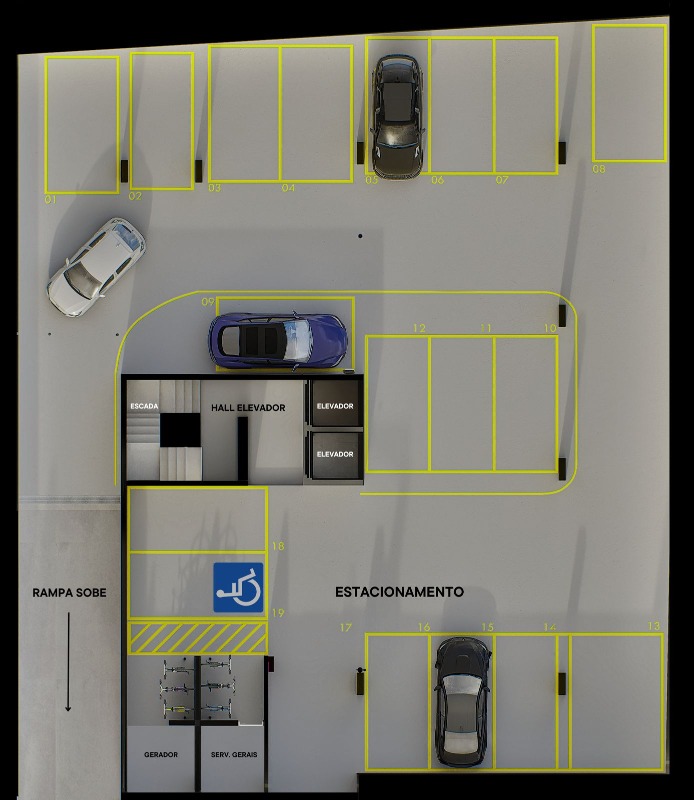 01
02
03
04
05
06
07
08
09
12
11
10
ESCADA
HALL ELEVADOR
ELEVADOR
ELEVADOR
18
19
RAMPA SOBE
ESTACIONAMENTO
17
16
15
14
13
GERADOR
SERV. GERAIS